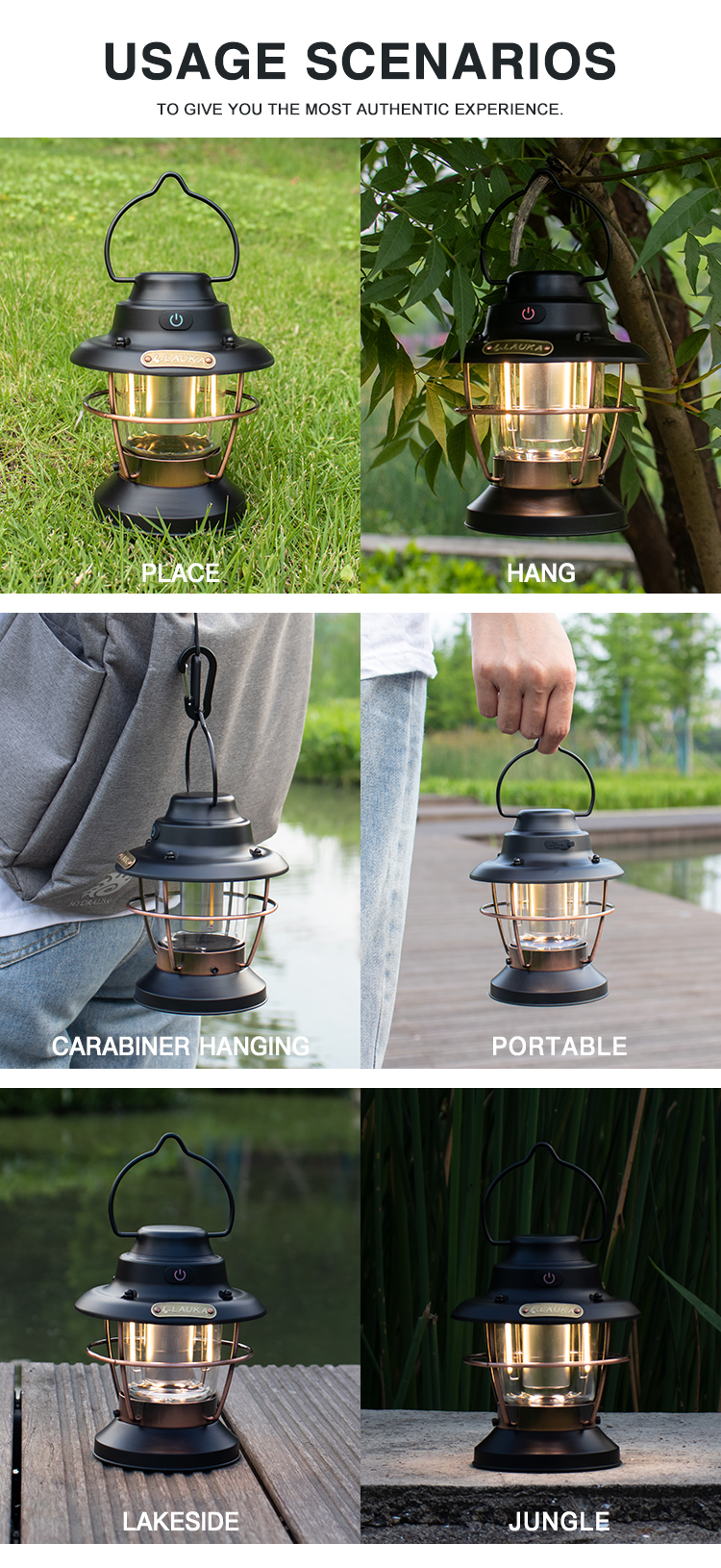 USAGE SCENARIOS

TO GIVE YOU THE MOST AUTHENTIC EXPERIENCE.

LAUKA

PLACE

LAUKA

HANG

CARABINER HANGING

PORTABLE

LAUKA

LAKESIDE

LAUKA

JUNGLE